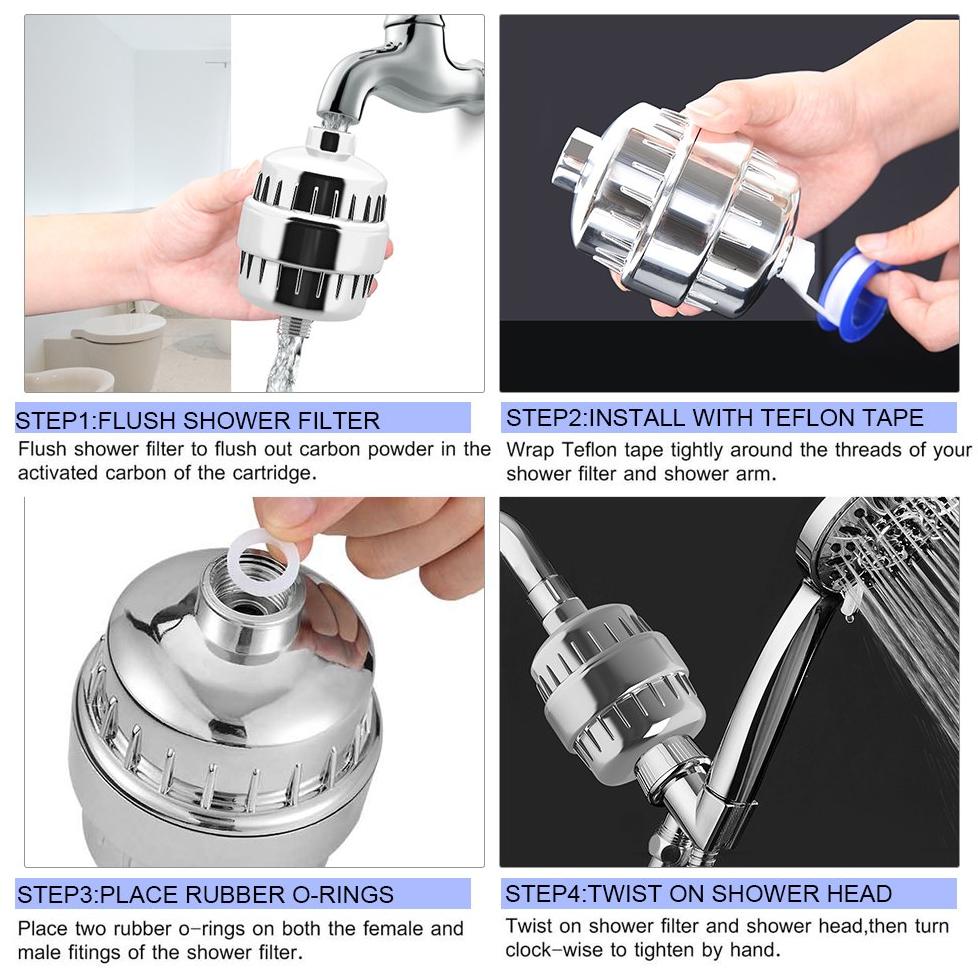 STEP1:FLUSH SHOWER FILTER
Flush shower filter to flush out carbon powder in the activated carbon of the cartridge.

STEP2:INSTALL WITH TEFLON TAPE
Wrap Teflon tape tightly around the threads of your shower filter and shower arm.

STEP3:PLACE RUBBER O-RINGS
Place two rubber o-rings on both the female and male fitings of the shower filter.

STEP4:TWIST ON SHOWER HEAD
Twist on shower filter and shower head,then turn clock-wise to tighten by hand.