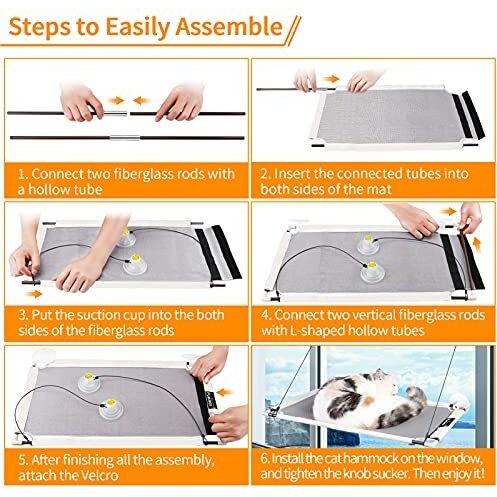 Steps to Easily Assemble

1. Connect two fiberglass rods with a hollow tube

2. Insert the connected tubes into both sides of the mat

3. Put the suction cup into the both sides of the fiberglass rods

4. Connect two vertical fiberglass rods with L-shaped hollow tubes

5. After finishing all the assembly, attach the Velcro

6. Install the cat hammock on the window, and tighten the knob sucker. Then enjoy it!