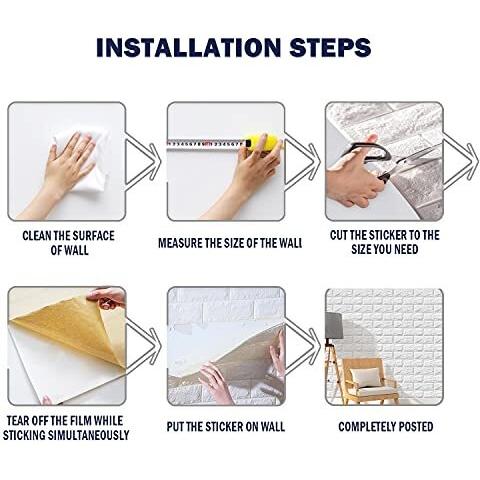 INSTALLATION STEPS

CLEAN THE SURFACE OF WALL

MEASURE THE SIZE OF THE WALL

CUT THE STICKER TO THE SIZE YOU NEED

TEAR OFF THE FILM WHILE STICKING SIMULTANEOUSLY

PUT THE STICKER ON WALL

COMPLETELY POSTED