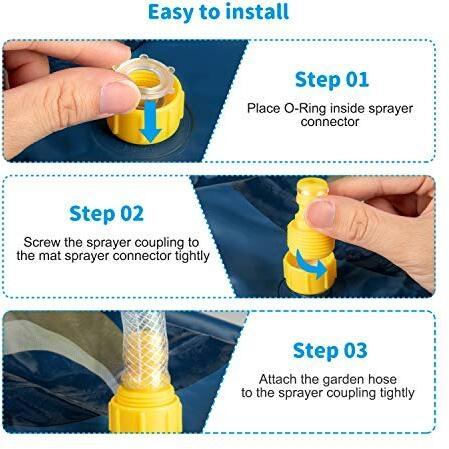 Easy to install

Step 01

Place O-Ring inside sprayer connector

Step 02

Screw the sprayer coupling to the mat sprayer connector tightly

Step 03

Attach the garden hose to the sprayer coupling tightly