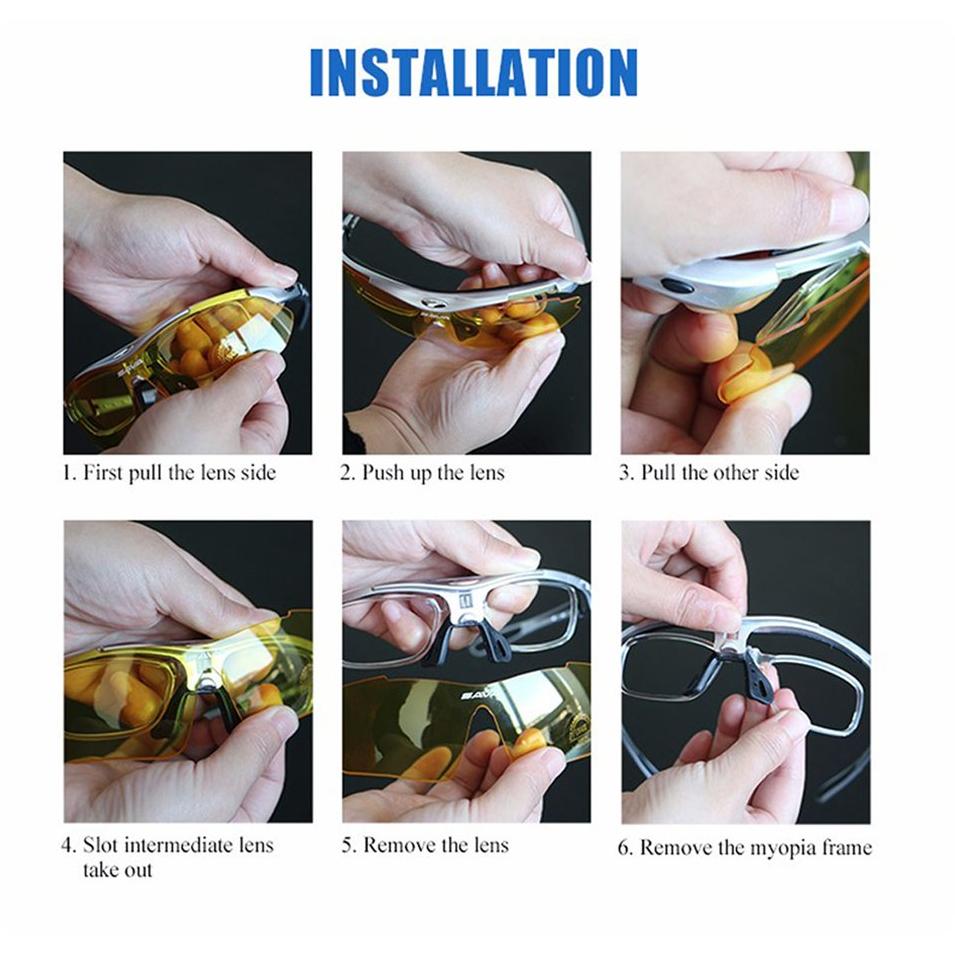 INSTALLATION

1. First pull the lens side

2. Push up the lens

3. Pull the other side

4. Slot intermediate lens take out

5. Remove the lens

6. Remove the myopia frame