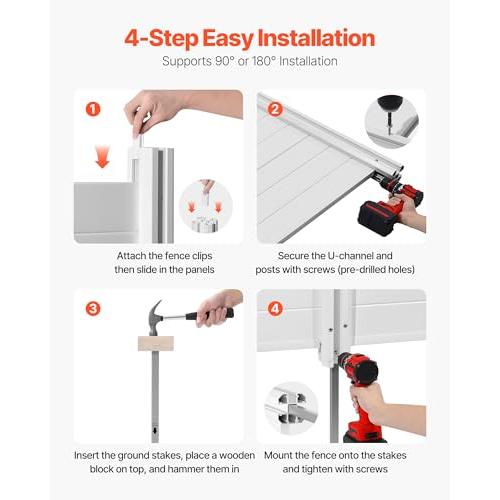 4-Step Easy Installation

Supports 90° or 180° Installation

1

Attach the fence clips then slide in the panels

2

Secure the U-channel and posts with screws (pre-drilled holes)

3

Insert the ground stakes, place a wooden block on top, and hammer them in

4

Mount the fence onto the stakes and tighten with screws