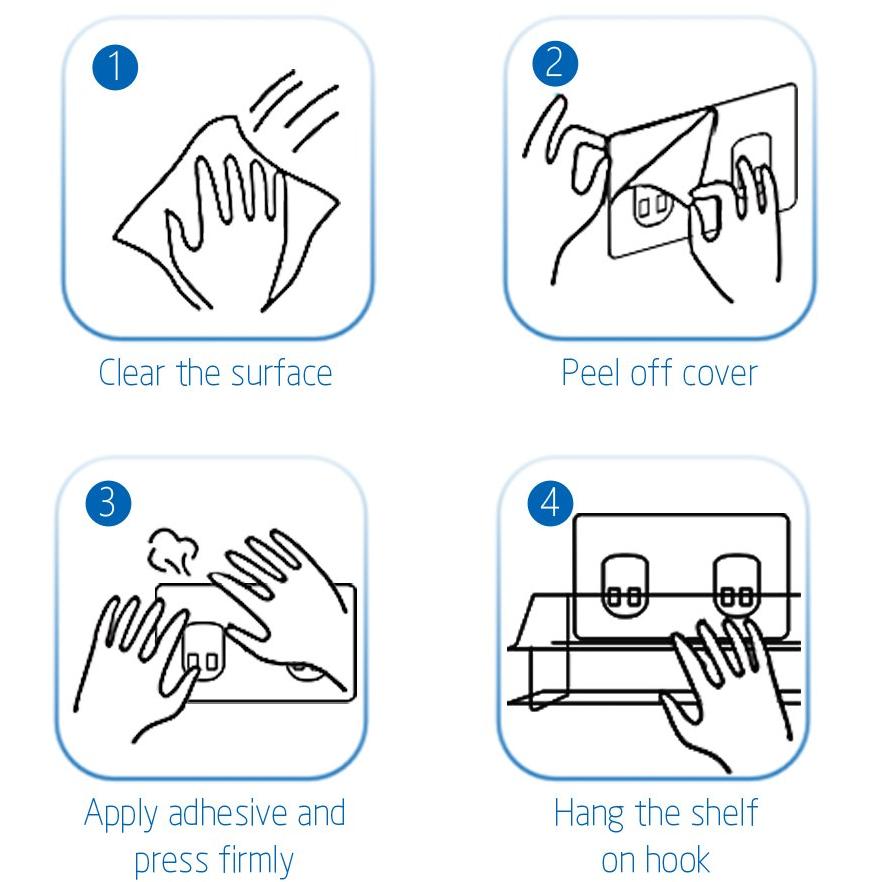 1

Clear the surface

2

Peel off cover

3

Apply adhesive and press firmly

4

Hang the shelf on hook