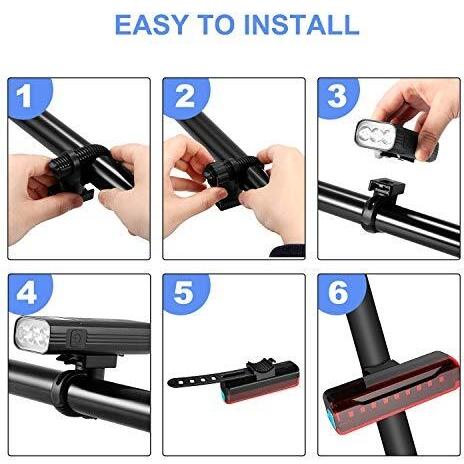 EASY TO INSTALL

1

2

3

4

5

6