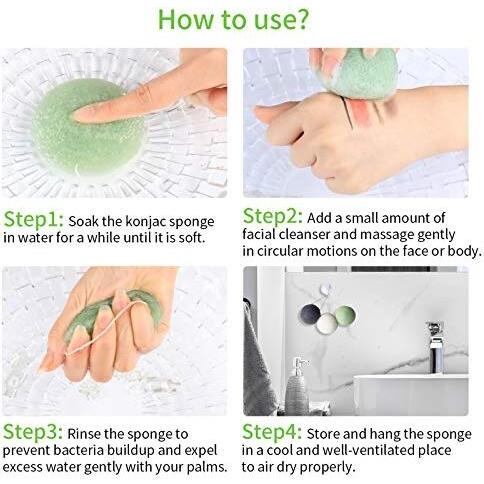 How to use?

Step1: Soak the konjac sponge in water for a while until it is soft.

Step2: Add a small amount of facial cleanser and massage gently in circular motions on the face or body.

Step3: Rinse the sponge to prevent bacteria buildup and expel excess water gently with your palms.

Step4: Store and hang the sponge in a cool and well-ventilated place to air dry properly.