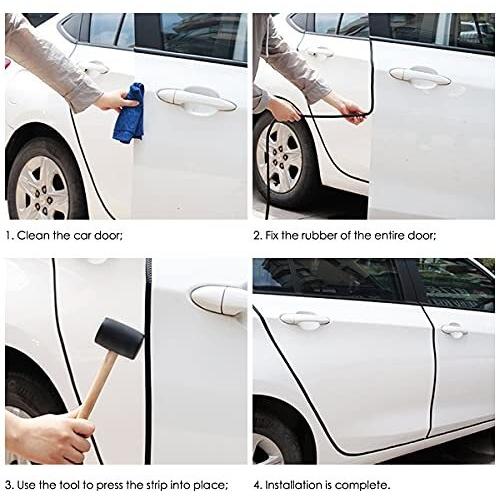 1. Clean the car door;

2. Fix the rubber of the entire door;

3. Use the tool to press the strip into place;

4. Installation is complete.