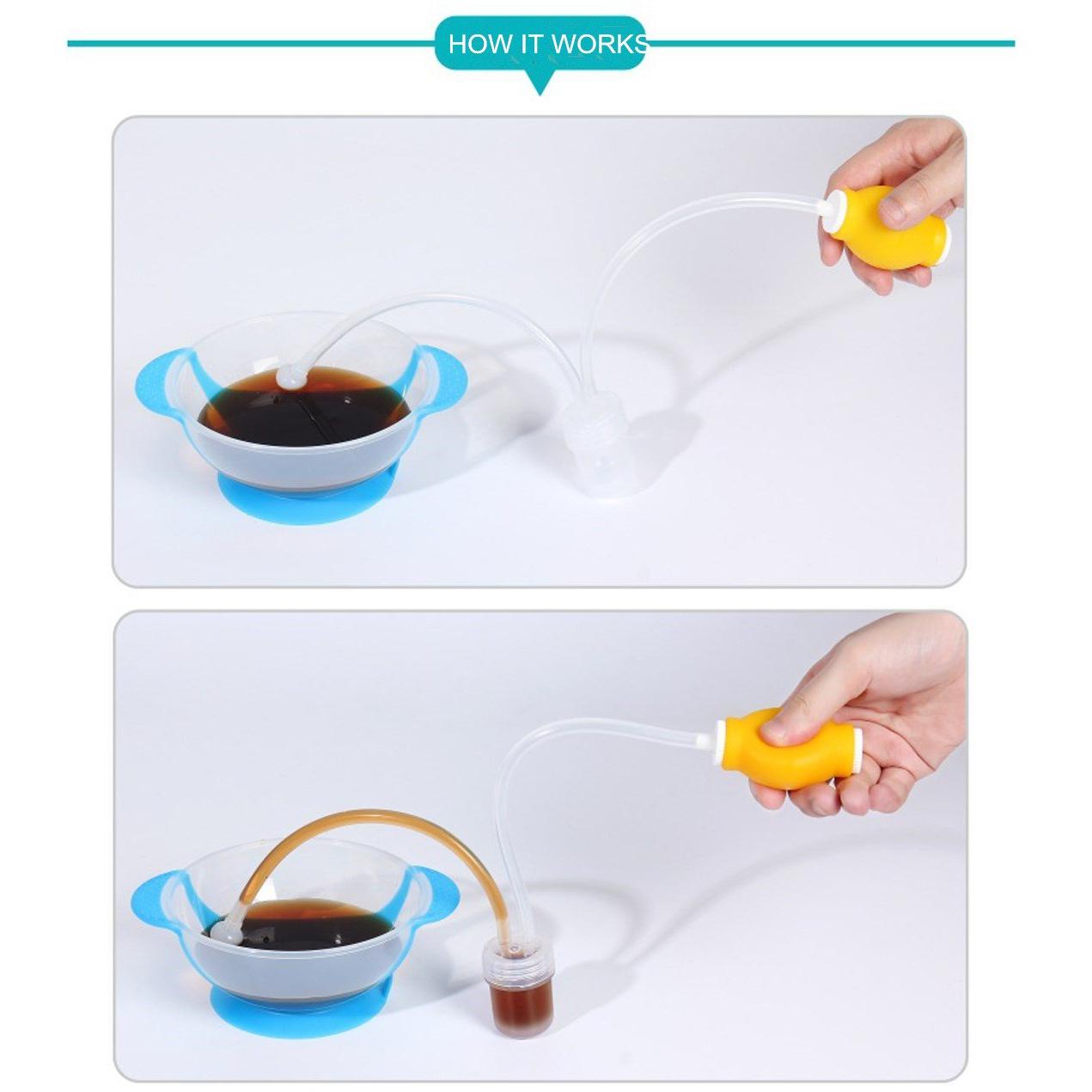 HOW IT WORKS