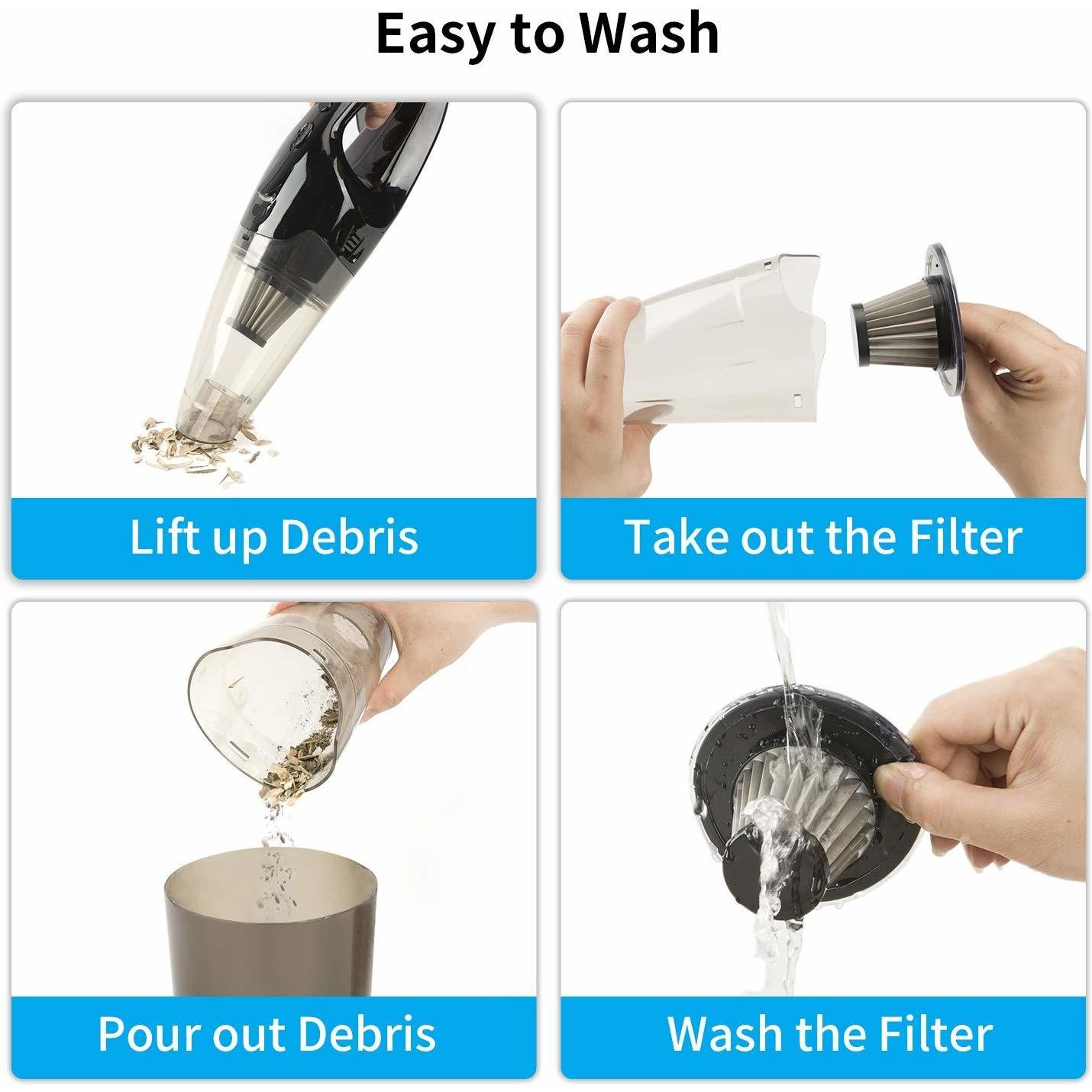 Easy to Wash

Lift up Debris

Take out the Filter

Pour out Debris

Wash the Filter