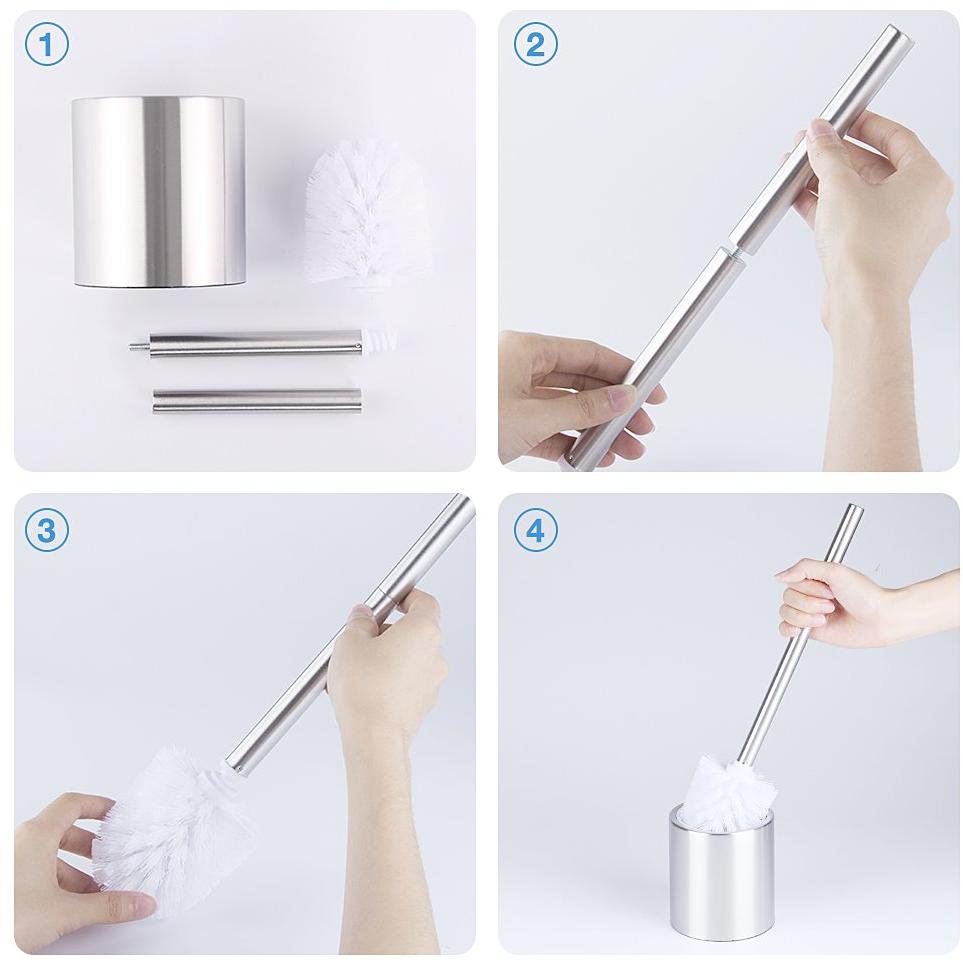 1

2

3

4