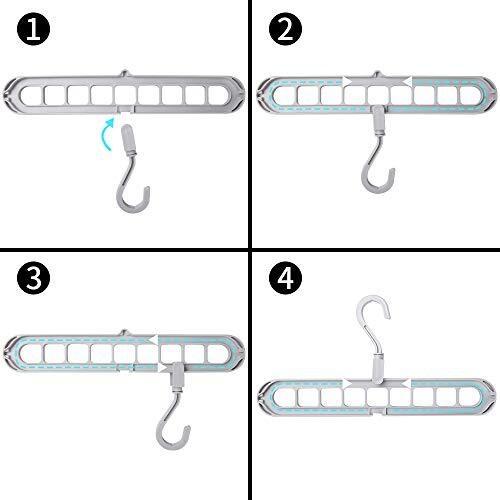 1

2

3

4