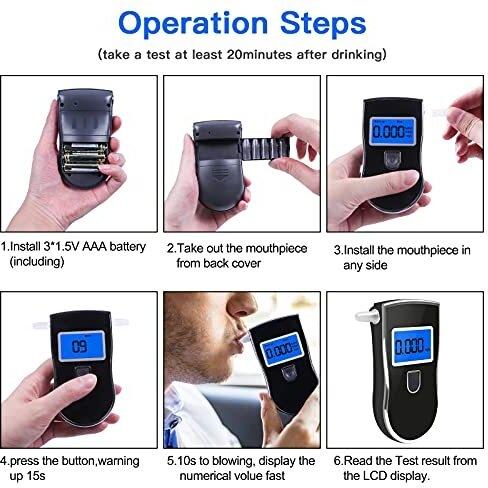 Operation Steps

(take a test at least 20minutes after drinking)

1.Install 3*1.5V AAA battery (including)

2.Take out the mouthpiece from back cover

3.Install the mouthpiece in any side

4.press the button,warning up 15s

5.10s to blowing, display the numerical volue fast

6.Read the Test result from the LCD display.