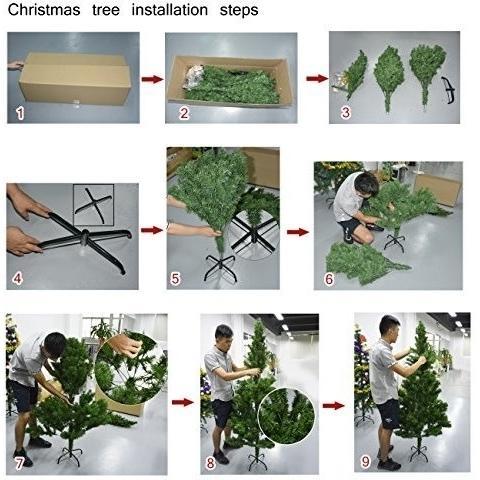 Christmas tree installation steps

1

2

3

4

5

6

7

8

9