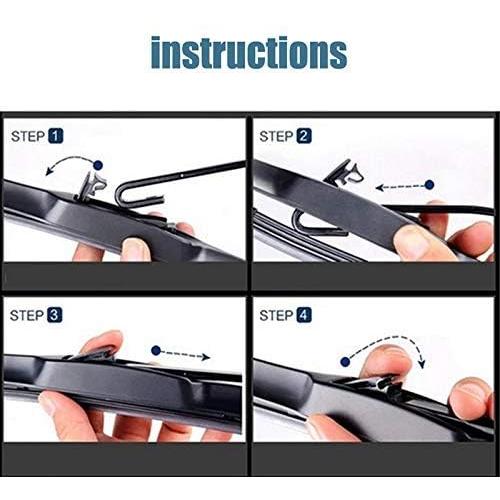 instructions

STEP 1

STEP 2

STEP 3

STEP 4