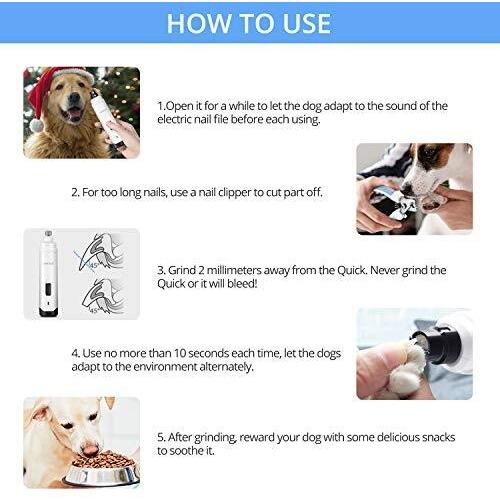 HOW TO USE

1.Open it for a while to let the dog adapt to the sound of the electric nail file before each using.

2. For too long nails, use a nail clipper to cut part off.

45°

45°

3. Grind 2 millimeters away from the Quick. Never grind the Quick or it will bleed!

4. Use no more than 10 seconds each time, let the dogs adapt to the environment alternately.

5. After grinding, reward your dog with some delicious snacks to soothe it.