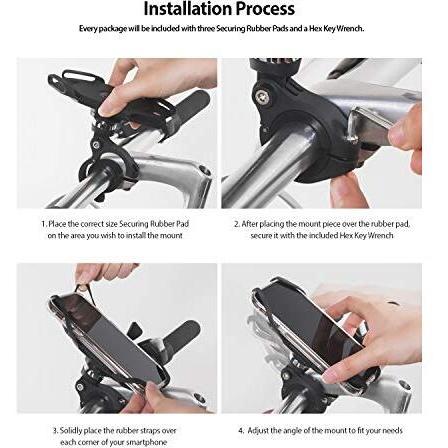 Installation Process

Every package will be included with three Securing Rubber Pads and a Hex Key Wrench.

1. Place the correct size Securing Rubber Pad on the area you wish to install the mount

2. After placing the mount piece over the rubber pad, secure it with the included Hex Key Wrench

3. Solidly place the rubber straps over each corner of your smartphone

4. Adjust the angle of the mount to fit your needs