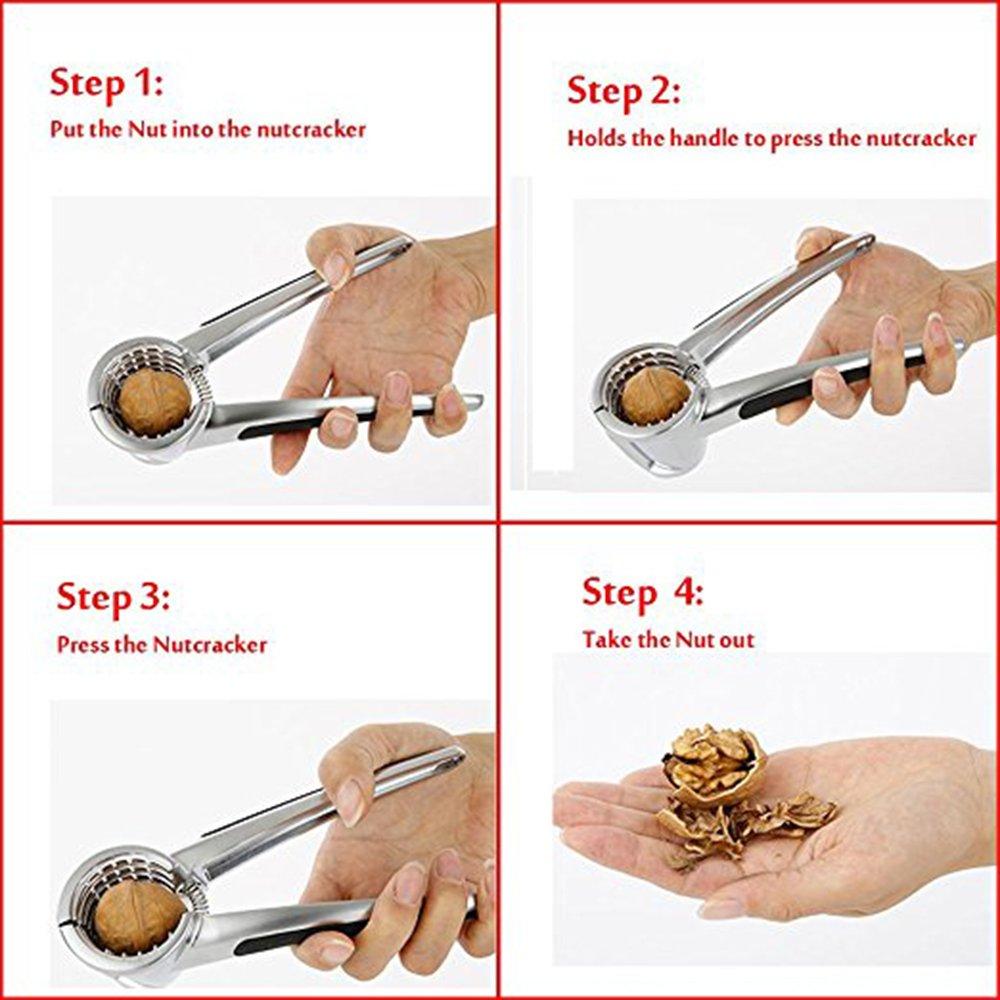 Step 1:

Put the Nut into the nutcracker

Step 2:

Holds the handle to press the nutcracker

Step 3:

Press the Nutcracker

Step 4:

Take the Nut out