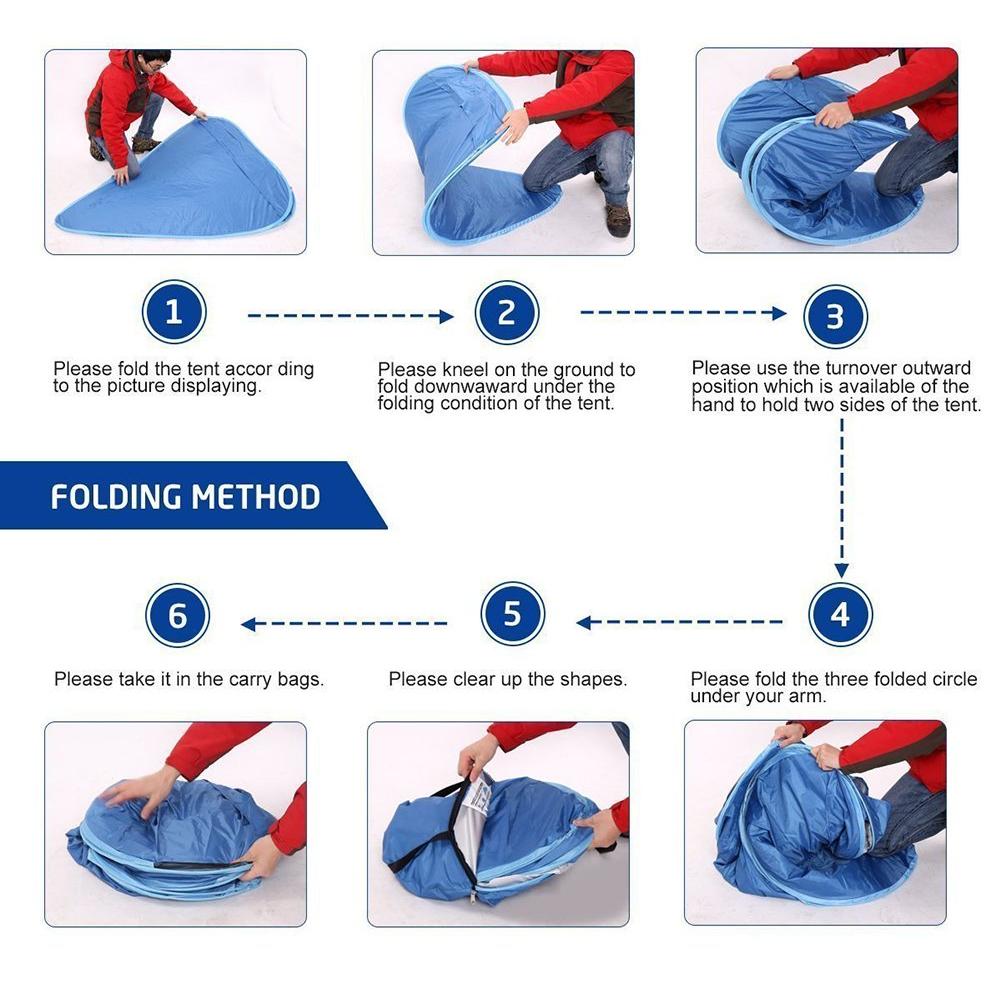 1

Please fold the tent accor ding to the picture displaying.

2

Please kneel on the ground to fold downwaward under the folding condition of the tent.

3

Please use the turnover outward position which is available of the hand to hold two sides of the tent.

FOLDING METHOD

6

Please take it in the carry bags.

5

Please clear up the shapes.

4

Please fold the three folded circle under your arm.