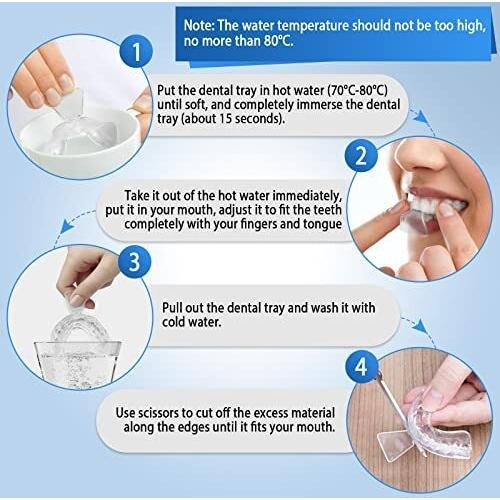 Note: The water temperature should not be too high, no more than 80℃.

1

Put the dental tray in hot water (70℃-80℃) until soft, and completely immerse the dental tray (about 15 seconds).

2

Take it out of the hot water immediately, put it in your mouth, adjust it to fit the teeth completely with your fingers and tongue

3

Pull out the dental tray and wash it with cold water.

4

Use scissors to cut off the excess material along the edges until it fits your mouth.