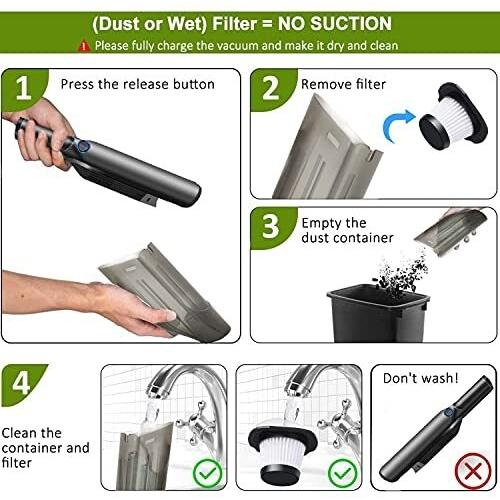 (Dust or Wet) Filter = NO SUCTION

Please fully charge the vacuum and make it dry and clean

1 Press the release button

2 Remove filter

3 Empty the dust container

4 Clean the container and filter

Don't wash!