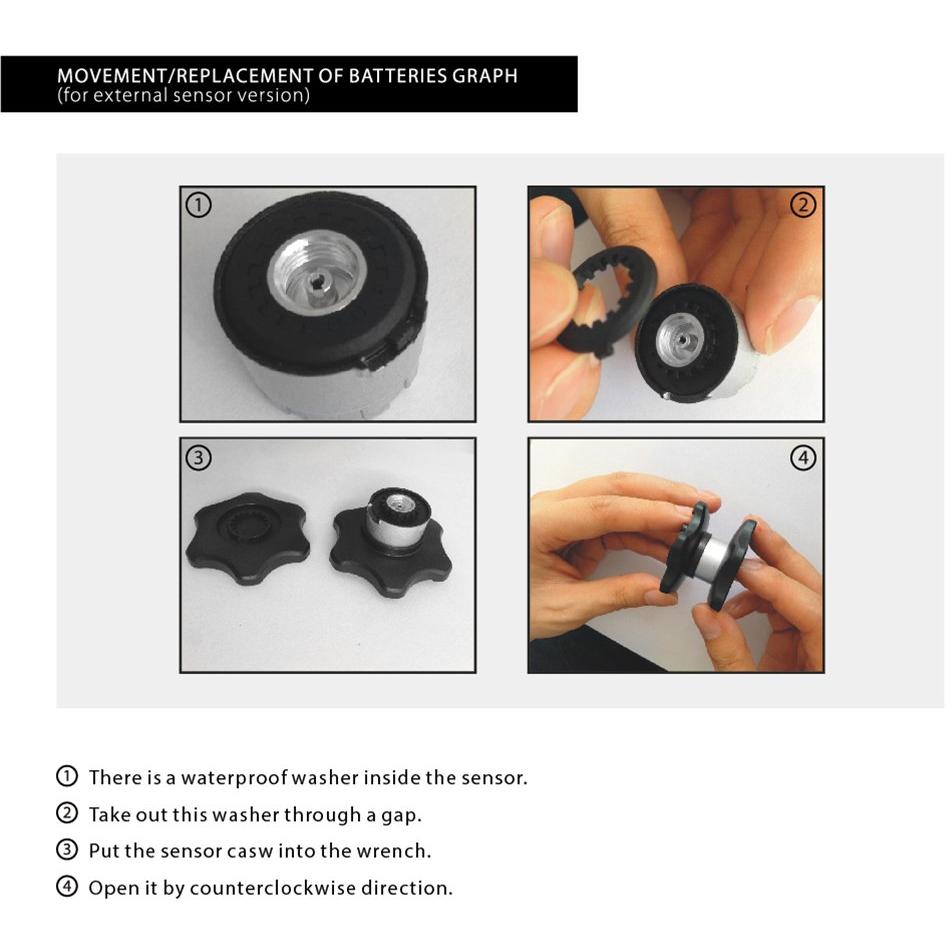 MOVEMENT/REPLACEMENT OF BATTERIES GRAPH
(for external sensor version)

①

②

③

④

① There is a waterproof washer inside the sensor.
② Take out this washer through a gap.
③ Put the sensor casw into the wrench.
④ Open it by counterclockwise direction.