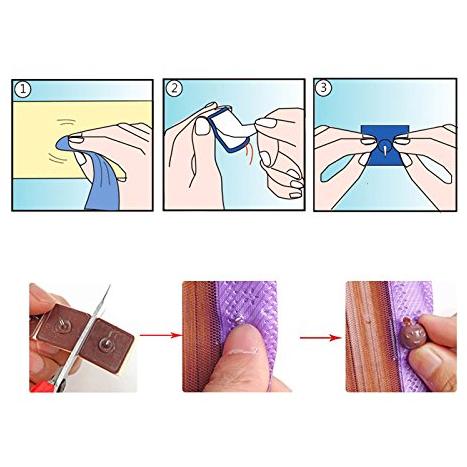 1

2

3