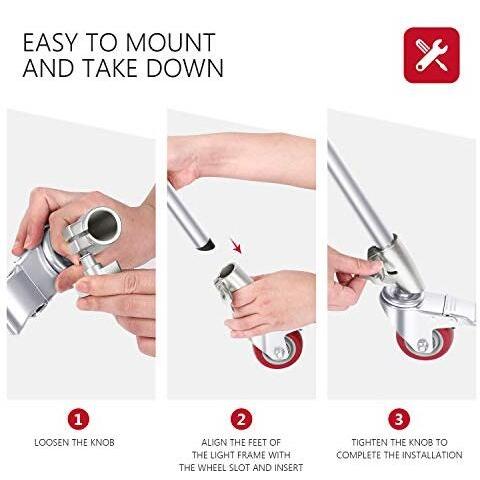 EASY TO MOUNT AND TAKE DOWN

1

LOOSEN THE KNOB

2

ALIGN THE FEET OF THE LIGHT FRAME WITH THE WHEEL SLOT AND INSERT

3

TIGHTEN THE KNOB TO COMPLETE THE INSTALLATION