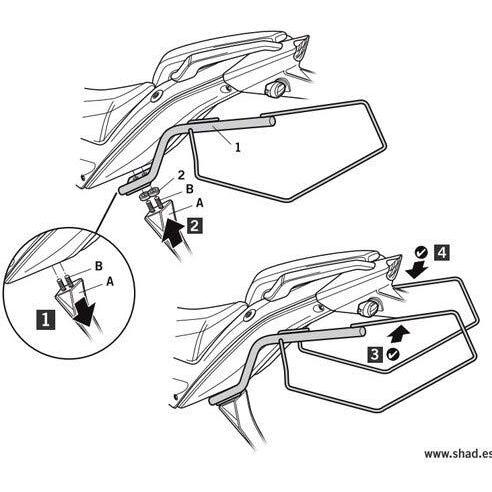 1
2
B
A
2
B
A
1
4
3
www.shad.es