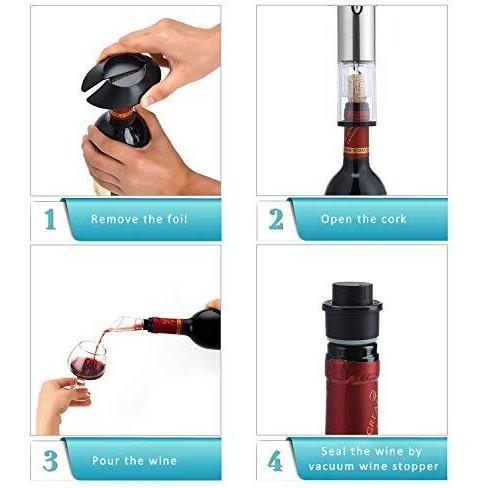 1 Remove the foil

2 Open the cork

3 Pour the wine

4 Seal the wine by vacuum wine stopper